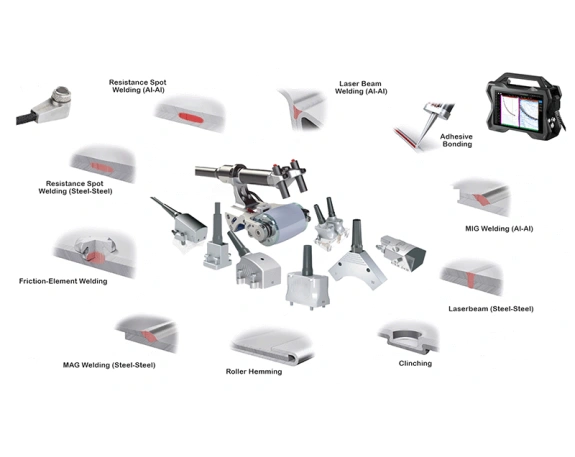 Resistance Spot Welding (Al-Al)

Laser Beam Welding (Al-Al)

Adhesive Bonding

Resistance Spot Welding (Steel-Steel)

MIG Welding (Al-Al)

Friction-Element Welding

Laserbeam (Steel-Steel)

MAG Welding (Steel-Steel)

Roller Hemming

Clinching