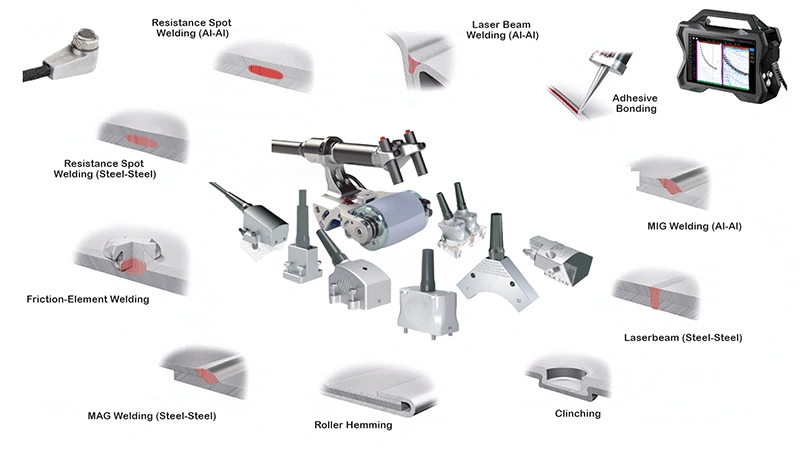 Resistance Spot Welding (Al-Al)

Laser Beam Welding (Al-Al)

Adhesive Bonding

Resistance Spot Welding (Steel-Steel)

MIG Welding (Al-Al)

Friction-Element Welding

Laserbeam (Steel-Steel)

MAG Welding (Steel-Steel)

Roller Hemming

Clinching