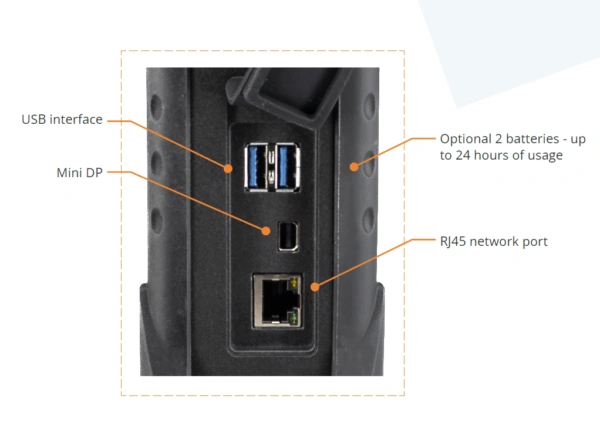 USB interface

Mini DP

Optional 2 batteries - up to 24 hours of usage

RJ45 network port